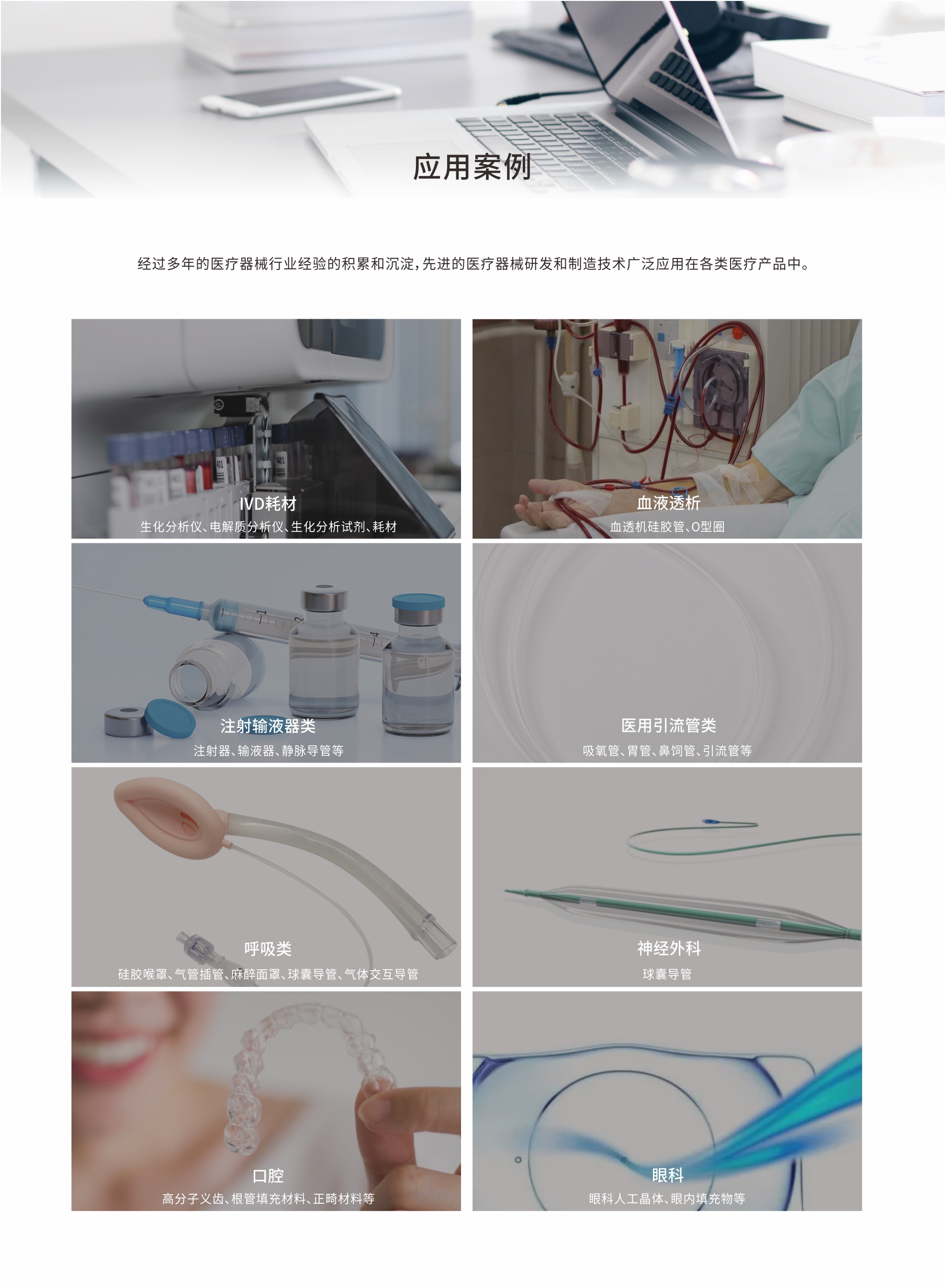 应用案例

经过多年的医疗器械行业经验的积累和沉淀，先进的医疗器械研发和制造技术广泛应用在各类医疗产品中。

IVD耗材
生化分析仪、电解质分析仪、生化分析试剂、耗材

血液透析
血透机硅胶管、O型圈

注射输液器类
注射器、输液器、静脉导管等

医用引流管类
吸氧管、胃管、鼻饲管、引流管等

呼吸类
硅胶喉罩、气管插管、麻醉面罩、球囊导管、气体交互导管

神经外科
球囊导管

口腔
高分子义齿、根管填充材料、正畸材料等

眼科
眼科人工晶体、眼内填充物等